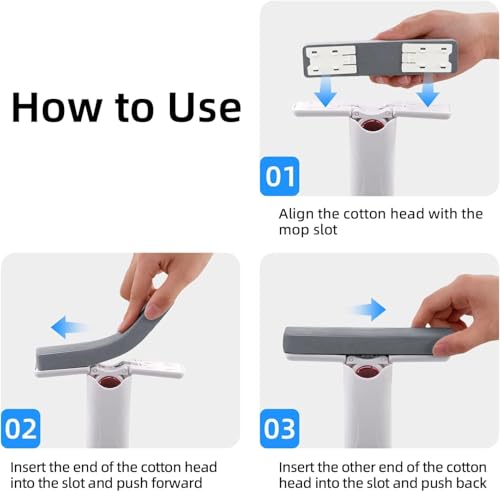 How to Use

01

Align the cotton head with the mop slot

02

Insert the end of the cotton head into the slot and push forward

03

Insert the other end of the cotton head into the slot and push back