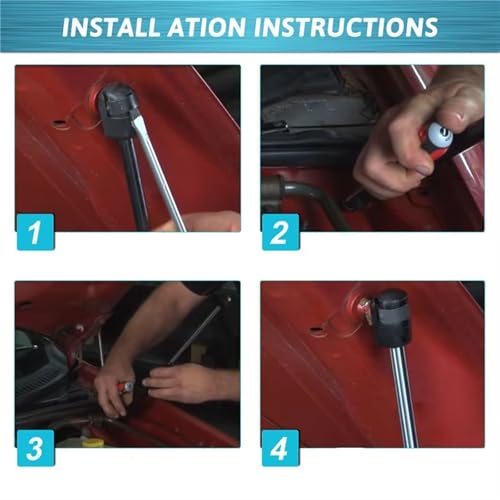 INSTALL ATION INSTRUCTIONS

1

2

3

4