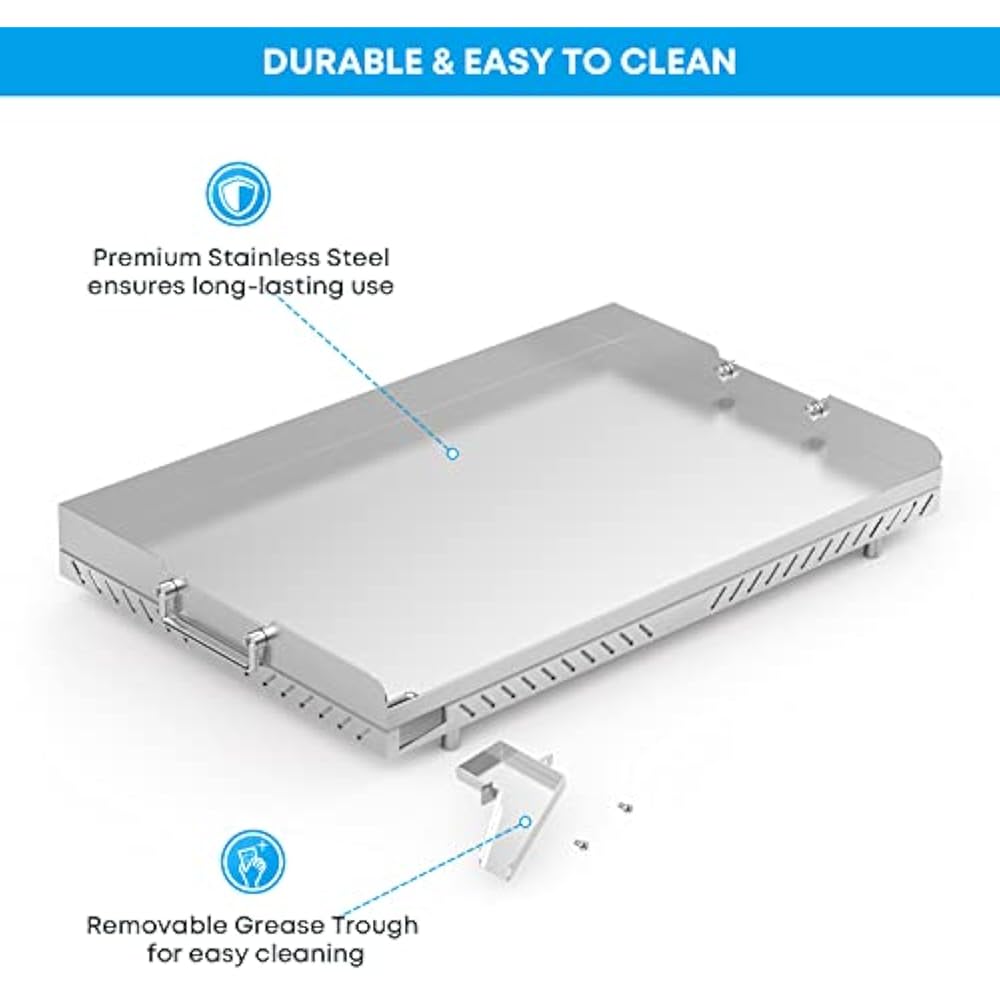 DURABLE & EASY TO CLEAN

Premium Stainless Steel ensures long-lasting use

Removable Grease Trough for easy cleaning