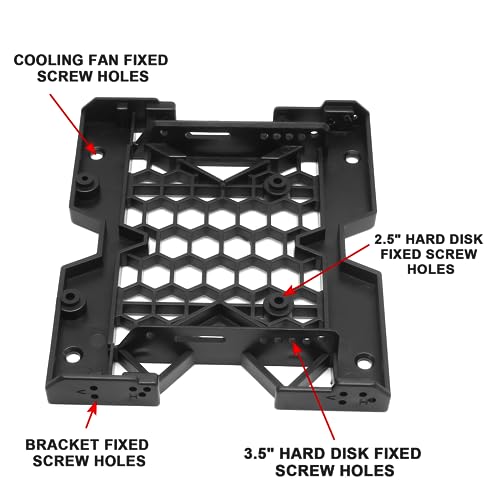 COOLING FAN FIXED SCREW HOLES

2.5" HARD DISK FIXED SCREW HOLES

BRACKET FIXED SCREW HOLES

3.5" HARD DISK FIXED SCREW HOLES