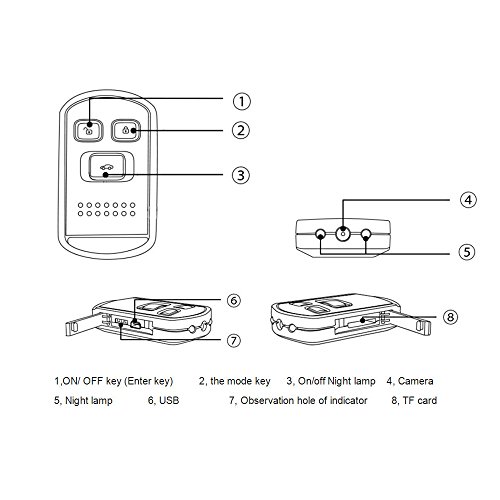 ①
②
③
④
⑤
⑥
⑦
⑧

1,ON/ OFF key (Enter key) 2, the mode key 3, On/off Night lamp 4, Camera
5, Night lamp 6, USB 7, Observation hole of indicator 8, TF card