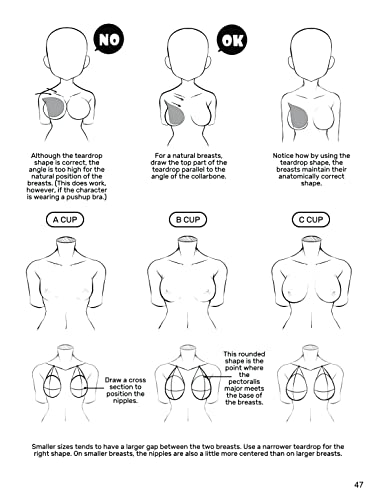 NO

OK

Although the teardrop shape is correct, the angle is too high for the natural position of the breasts. (This does work, however, if the character is wearing a pushup bra.)

For a natural breasts, draw the top part of the teardrop parallel to the angle of the collarbone.

Notice how by using the teardrop shape, the breasts maintain their anatomically correct shape.

A CUP

B CUP

C CUP

Draw a cross section to position the nipples.

This rounded shape is the point where the pectoralis major meets the base of the breasts.

Smaller sizes tends to have a larger gap between the two breasts. Use a narrower teardrop for the right shape. On smaller breasts, the nipples are also a little more centered than on larger breasts.

47