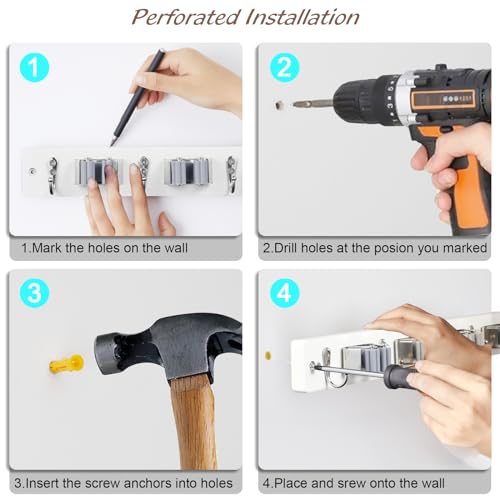 Perforated Installation

1

1.Mark the holes on the wall

2

2.Drill holes at the posion you marked

3

3.Insert the screw anchors into holes

4

4.Place and srew onto the wall