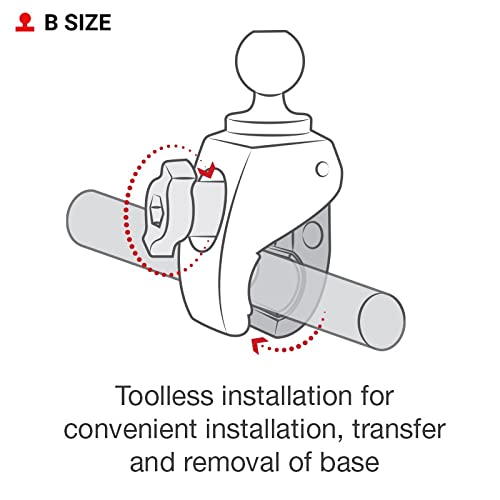 B SIZE

Toolless installation for convenient installation, transfer and removal of base