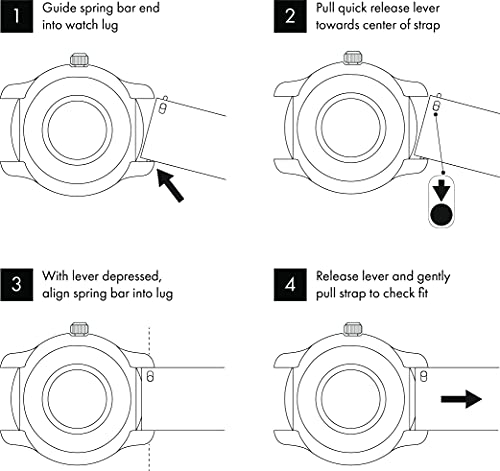 1 Guide spring bar end into watch lug

2 Pull quick release lever towards center of strap

3 With lever depressed, align spring bar into lug

4 Release lever and gently pull strap to check fit