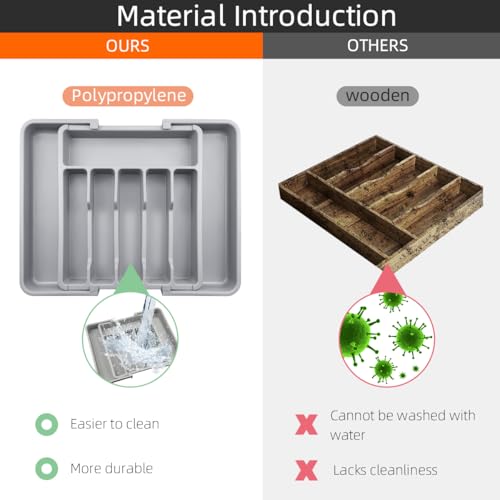 Material Introduction

OURS

Polypropylene

Easier to clean

More durable

OTHERS

wooden

Cannot be washed with water

Lacks cleanliness