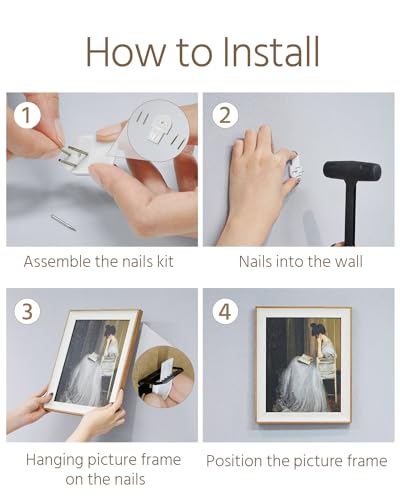 How to Install

1
Assemble the nails kit

2
Nails into the wall

3
Hanging picture frame on the nails

4
Position the picture frame