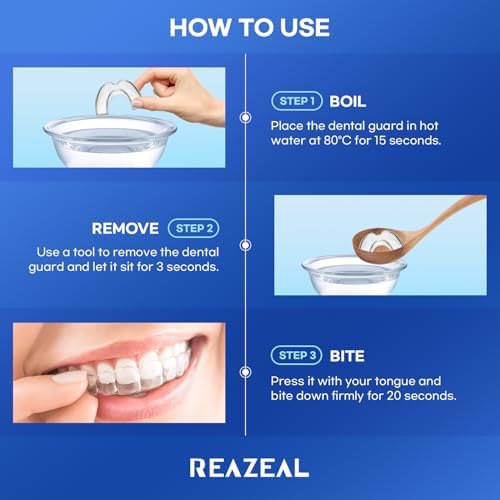 HOW TO USE

STEP 1 BOIL

Place the dental guard in hot water at 80°C for 15 seconds.

REMOVE STEP 2

Use a tool to remove the dental guard and let it sit for 3 seconds.

STEP 3 BITE

Press it with your tongue and bite down firmly for 20 seconds.

REAZEAL