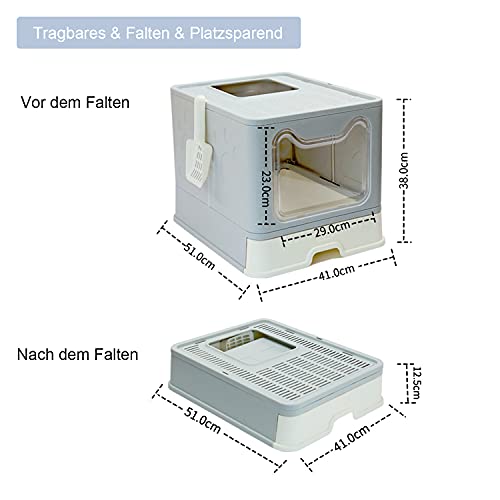 Tragbares & Falten & Platzsparend

Vor dem Falten

23.0cm

38.0cm

29.0cm

51.0cm

41.0cm

Nach dem Falten

12.5cm

51.0cm

41.0cm