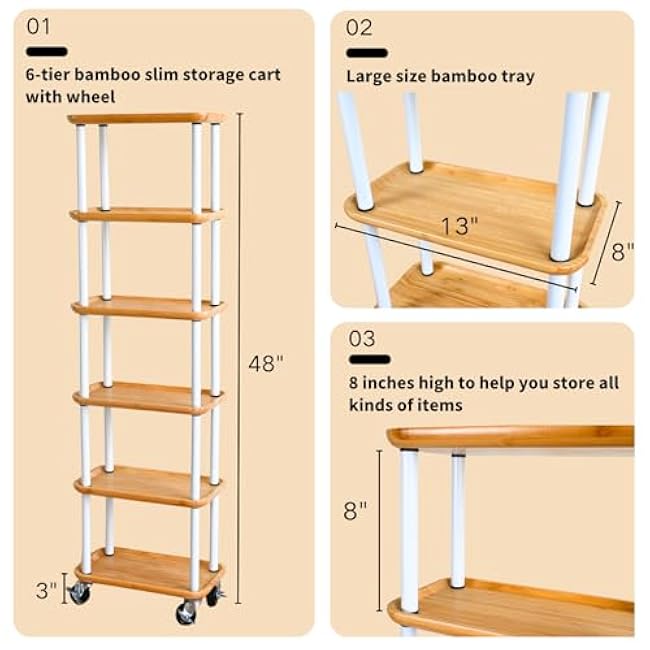 01

6-tier bamboo slim storage cart with wheel

48"

3"

02

Large size bamboo tray

13"

8"

03

8 inches high to help you store all kinds of items

8"