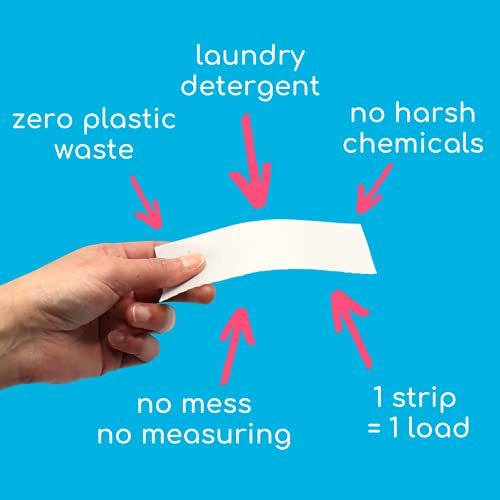 laundry detergent

zero plastic waste

no harsh chemicals

no mess no measuring

1 strip = 1 load