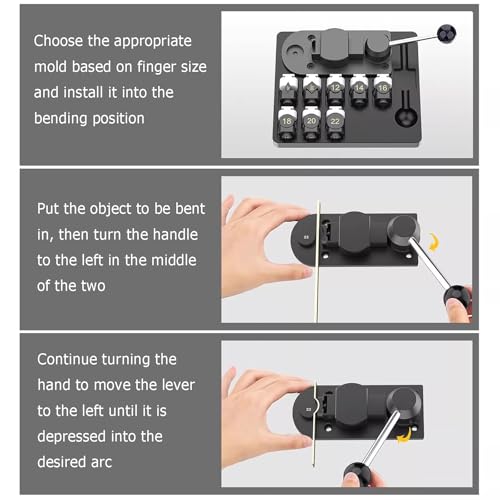 Choose the appropriate mold based on finger size and install it into the bending position

12
14
16
18
20
22

Put the object to be bent in, then turn the handle to the left in the middle of the two

Continue turning the hand to move the lever to the left until it is depressed into the desired arc