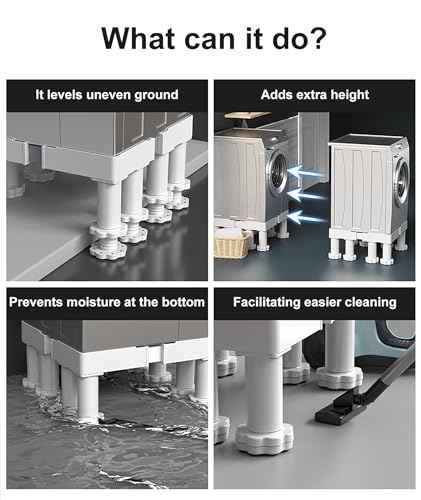 What can it do?

It levels uneven ground

Adds extra height

Prevents moisture at the bottom

Facilitating easier cleaning