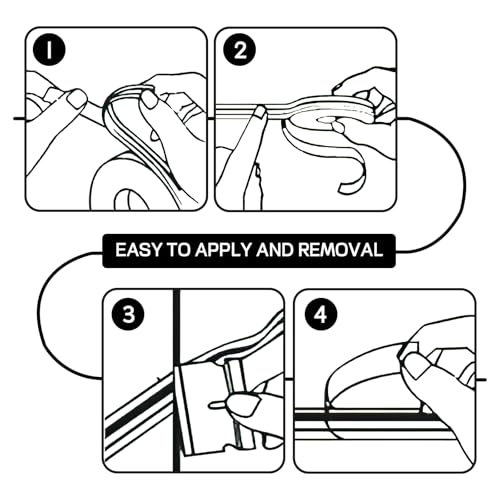 1

2

EASY TO APPLY AND REMOVAL

3

4