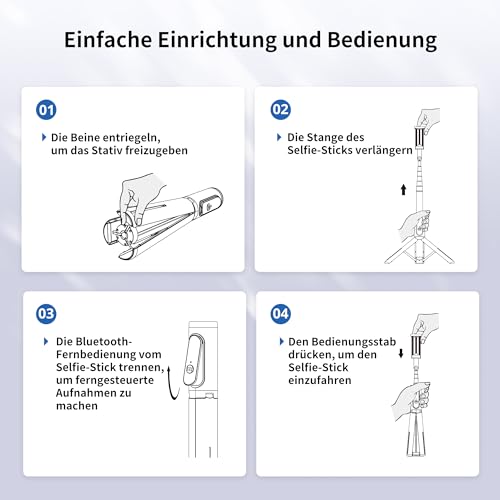 Einfache Einrichtung und Bedienung

01

Die Beine entriegeln, um das Stativ freizugeben

02

Die Stange des Selfie-Sticks verlängern

03

Die Bluetooth-Fernbedienung vom Selfie-Stick trennen, um ferngesteuerte Aufnahmen zu machen

04

Den Bedienungsstab drücken, um den Selfie-Stick einzufahren