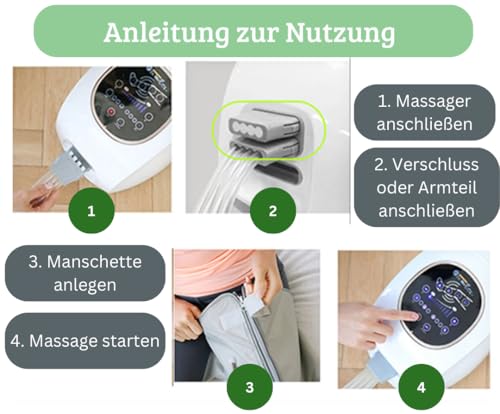 Anleitung zur Nutzung

1

2

1. Massager anschließen

2. Verschluss oder Armteil anschließen

3. Manschette anlegen

4. Massage starten

3

4