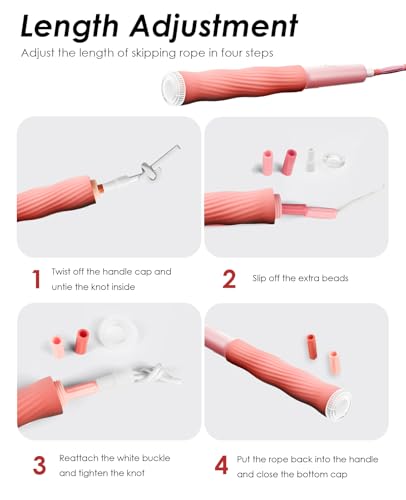 Length Adjustment
Adjust the length of skipping rope in four steps

1 Twist off the handle cap and untie the knot inside

2 Slip off the extra beads

3 Reattach the white buckle and tighten the knot

4 Put the rope back into the handle and close the bottom cap