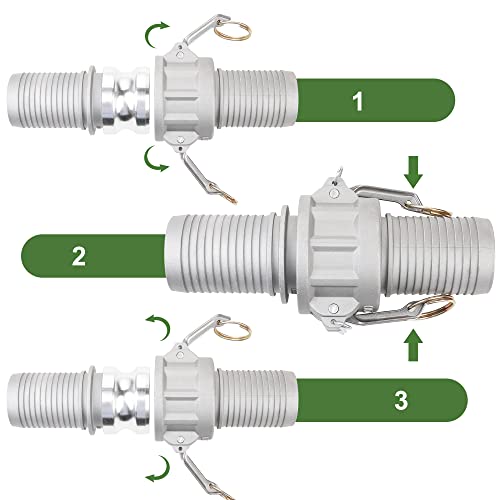 1

2

3