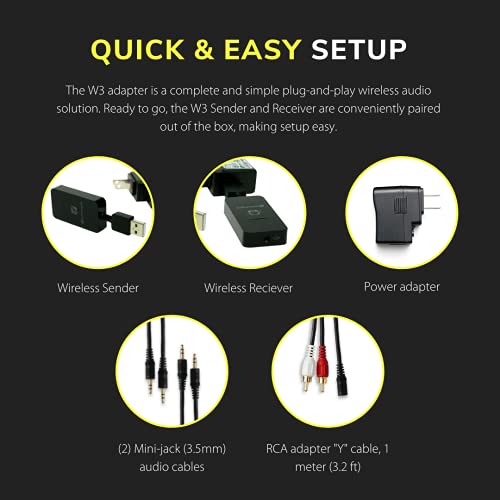 QUICK & EASY SETUP

The W3 adapter is a complete and simple plug-and-play wireless audio solution. Ready to go, the W3 Sender and Receiver are conveniently paired out of the box, making setup easy.

Wireless Sender

Wireless Reciever

Power adapter

(2) Mini-jack (3.5mm) audio cables

RCA adapter "Y" cable, 1 meter (3.2 ft)