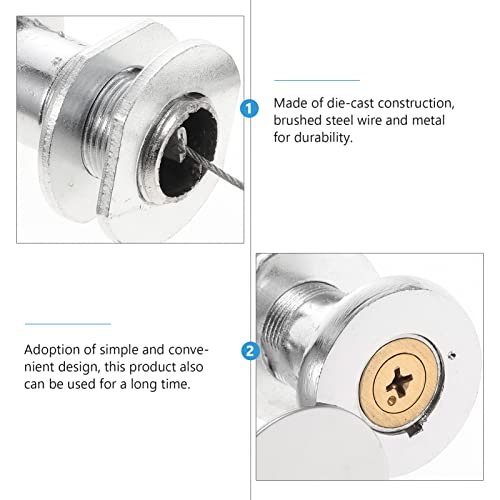 1

Made of die-cast construction, brushed steel wire and metal for durability.

2

Adoption of simple and convenient design, this product also can be used for a long time.