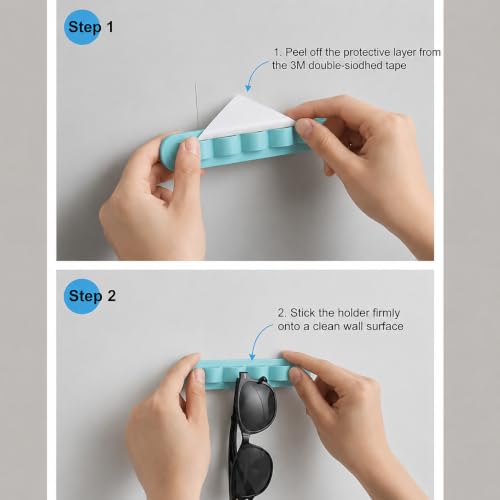 Step 1

1. Peel off the protective layer from the 3M double-siodhed tape

Step 2

2. Stick the holder firmly onto a clean wall surface