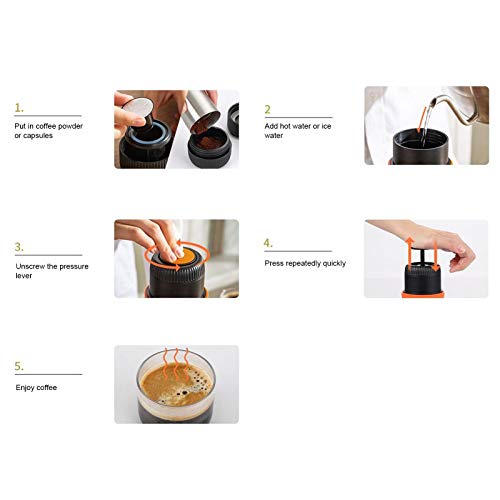 1.

Put in coffee powder or capsules

2

Add hot water or ice water

3.

Unscrew the pressure lever

4.

Press repeatedly quickly

5.

Enjoy coffee