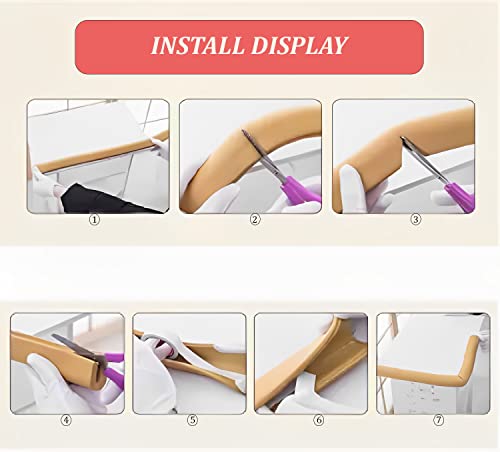 INSTALL DISPLAY

①

②

③

④

⑤

⑥

⑦