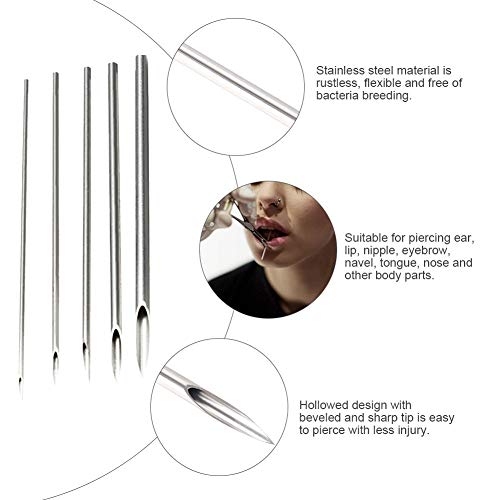 Stainless steel material is rustless, flexible and free of bacteria breeding.

Suitable for piercing ear, lip, nipple, eyebrow, navel, tongue, nose and other body parts.

Hollowed design with beveled and sharp tip is easy to pierce with less injury.