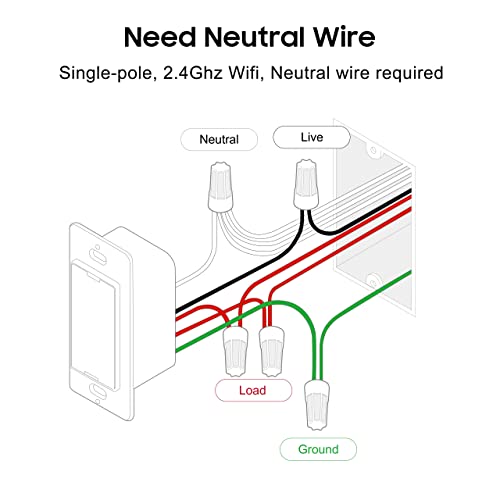 Need Neutral Wire

Single-pole, 2.4Ghz Wifi, Neutral wire required

Neutral

Live

Load

Ground