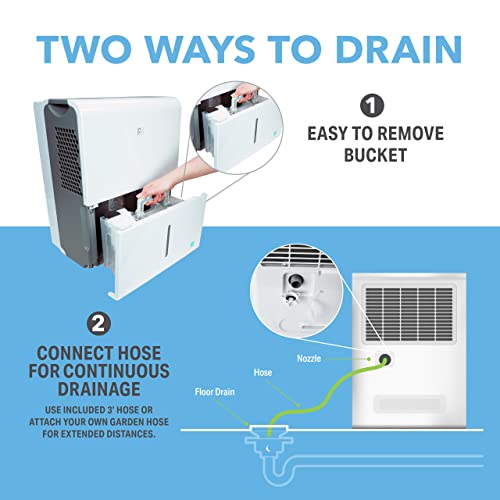 TWO WAYS TO DRAIN

1
EASY TO REMOVE BUCKET

2
CONNECT HOSE FOR CONTINUOUS DRAINAGE

USE INCLUDED 3' HOSE OR ATTACH YOUR OWN GARDEN HOSE FOR EXTENDED DISTANCES.

Nozzle

Hose

Floor Drain