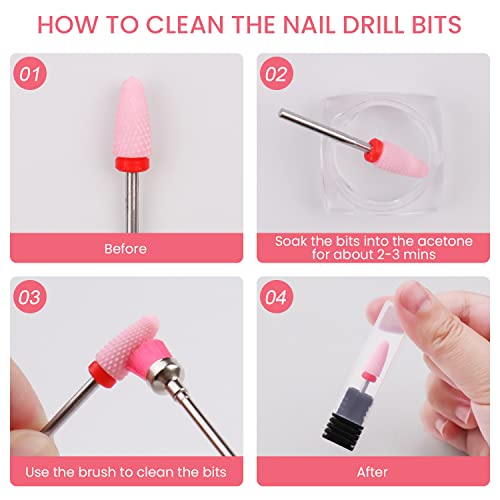 HOW TO CLEAN THE NAIL DRILL BITS

01

Before

02

Soak the bits into the acetone for about 2-3 mins

03

Use the brush to clean the bits

04

After