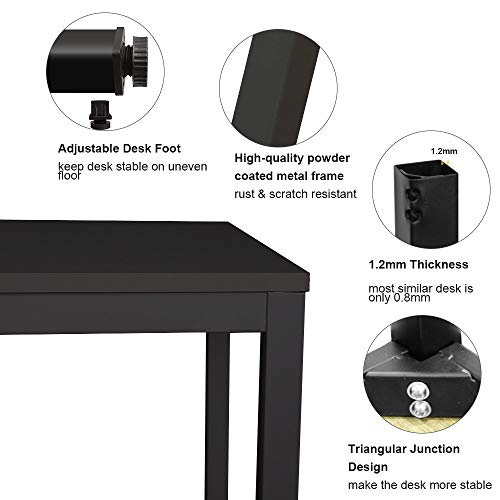 Adjustable Desk Foot
keep desk stable on uneven floor

High-quality powder coated metal frame
rust & scratch resistant

1.2mm

1.2mm Thickness
most similar desk is only 0.8mm

Triangular Junction Design
make the desk more stable