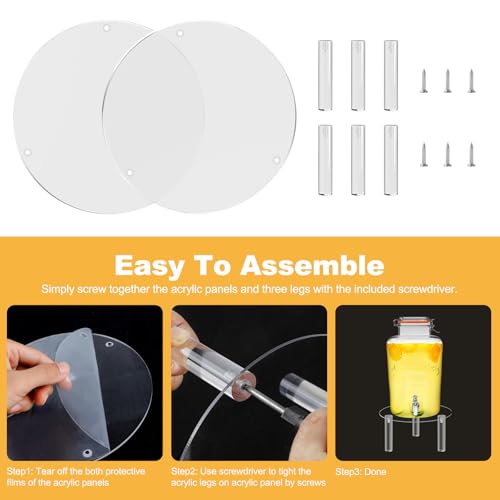 Easy To Assemble

Simply screw together the acrylic panels and three legs with the included screwdriver.

Step1: Tear off the both protective films of the acrylic panels

Step2: Use screwdriver to tight the acrylic legs on acrylic panel by screws

Step3: Done