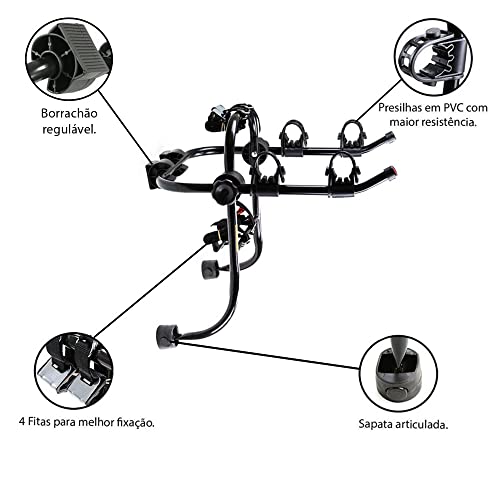 Borrachão regulável.

Presilhas em PVC com maior resistência.

4 Fitas para melhor fixação.

Sapata articulada.