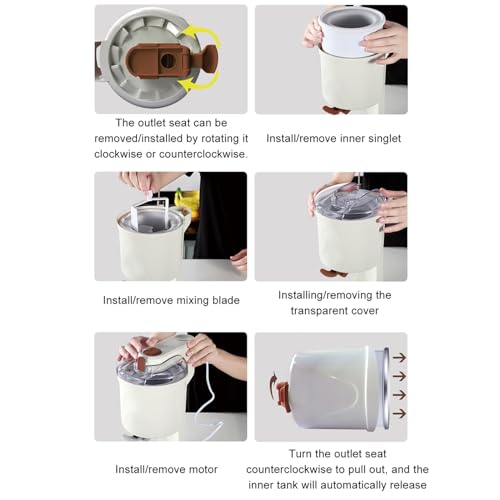 The outlet seat can be removed/installed by rotating it clockwise or counterclockwise.

Install/remove inner singlet

Install/remove mixing blade

Installing/removing the transparent cover

Install/remove motor

Turn the outlet seat counterclockwise to pull out, and the inner tank will automatically release