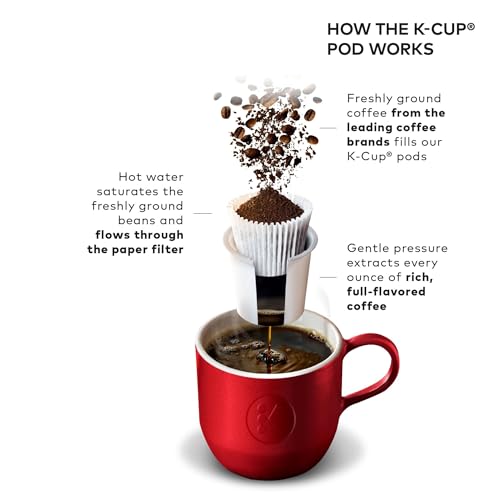 HOW THE K-CUP® POD WORKS

Freshly ground coffee from the leading coffee brands fills our K-Cup® pods

Hot water saturates the freshly ground beans and flows through the paper filter

Gentle pressure extracts every ounce of rich, full-flavored coffee