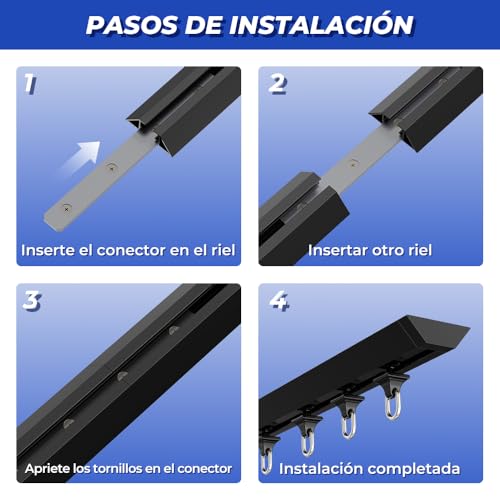 PASOS DE INSTALACIÓN

1
Inserte el conector en el riel

2
Insertar otro riel

3
Apriete los tornillos en el conector

4
Instalación completada