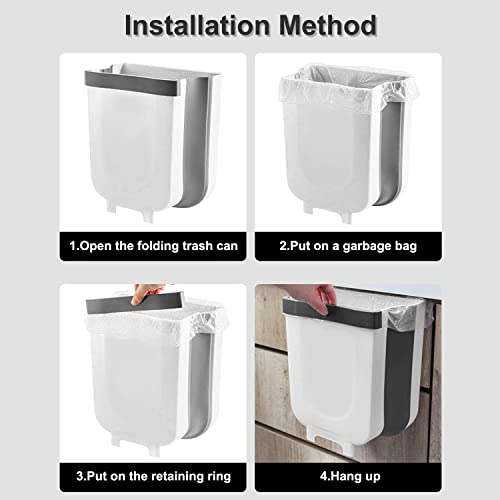 Installation Method

1.Open the folding trash can

2.Put on a garbage bag

3.Put on the retaining ring

4.Hang up