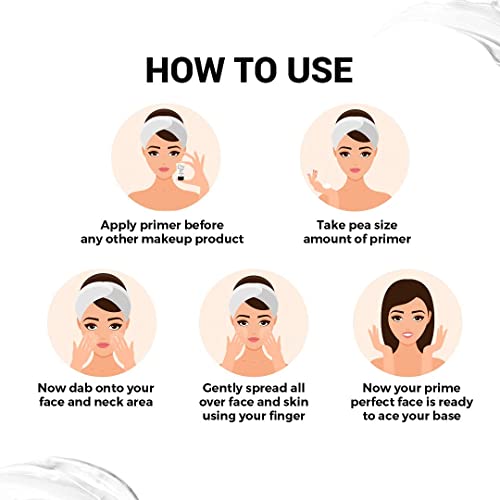 HOW TO USE

Apply primer before any other makeup product

Take pea size amount of primer

Now dab onto your face and neck area

Gently spread all over face and skin using your finger

Now your prime perfect face is ready to ace your base