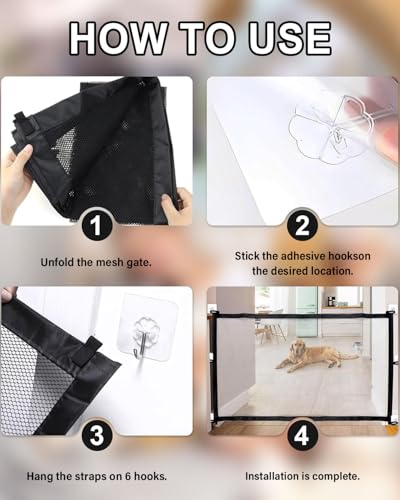 HOW TO USE

1

Unfold the mesh gate.

2

Stick the adhesive hookson the desired location.

3

Hang the straps on 6 hooks.

4

Installation is complete.