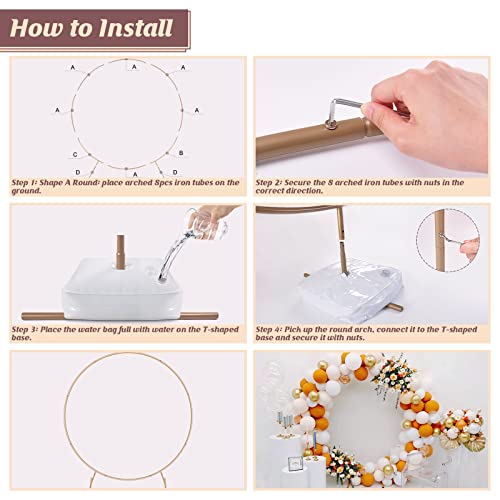 How to Install

A
A
A
A
A
C
B
D
A
D

Step 1: Shape A Round: place arched 8pcs iron tubes on the ground.

Step 2: Secure the 8 arched iron tubes with nuts in the correct direction.

Step 3: Place the water bag full with water on the T-shaped base.

Step 4: Pick up the round arch, connect it to the T-shaped base and secure it with nuts.