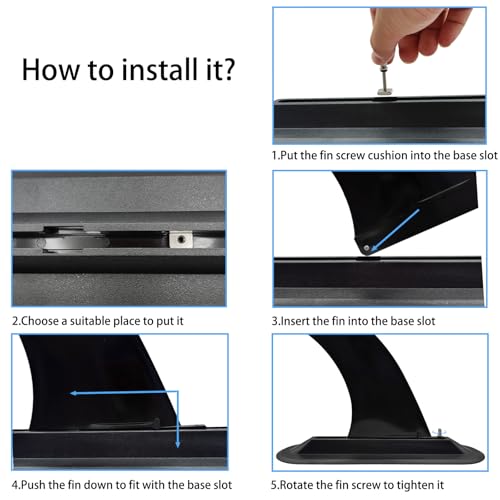 How to install it?

1.Put the fin screw cushion into the base slot

2.Choose a suitable place to put it

3.Insert the fin into the base slot

4.Push the fin down to fit with the base slot

5.Rotate the fin screw to tighten it