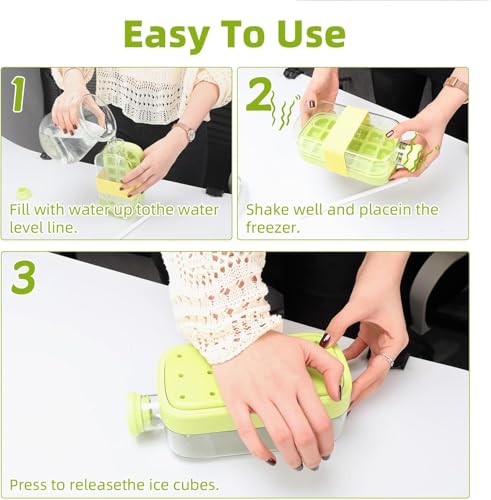 Easy To Use

1

Fill with water up tothe water level line.

2

Shake well and placein the freezer.

3

Press to releasethe ice cubes.