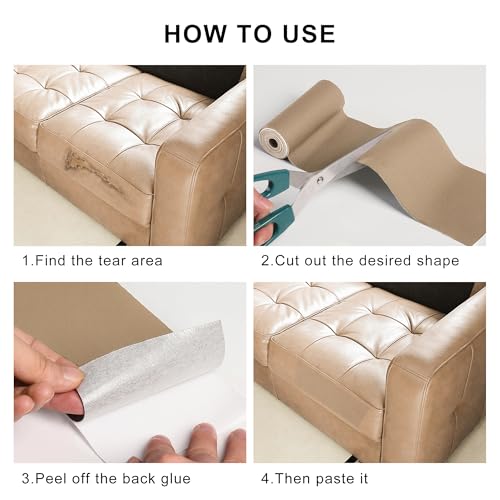 HOW TO USE

1.Find the tear area

2.Cut out the desired shape

3.Peel off the back glue

4.Then paste it