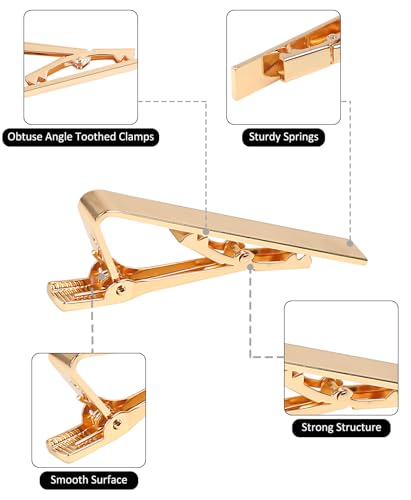 Obtuse Angle Toothed Clamps

Sturdy Springs

Strong Structure

Smooth Surface