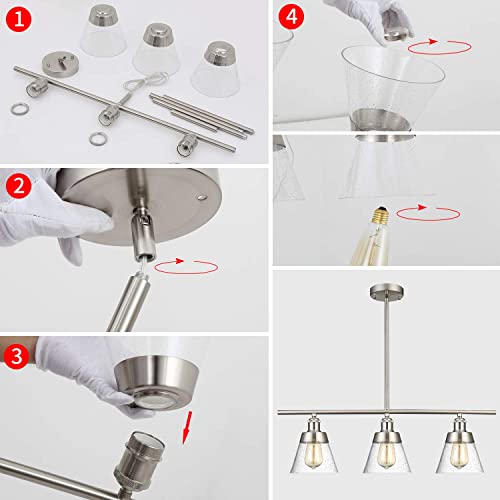 1

2

3

4