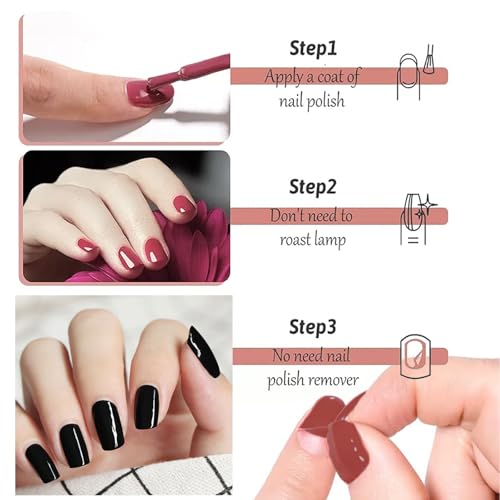 Step1
Apply a coat of nail polish

Step2
Don't need to roast lamp

Step3
No need nail polish remover