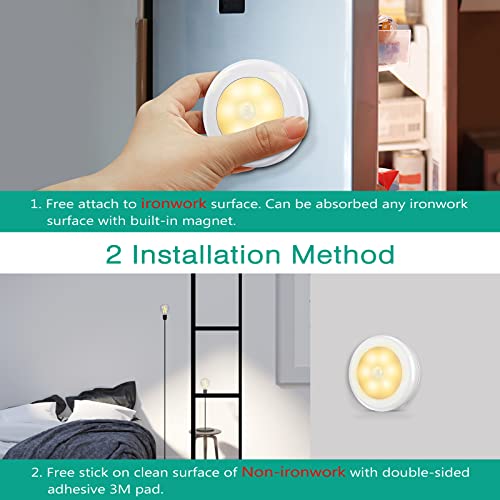 1. Free attach to ironwork surface. Can be absorbed any ironwork surface with built-in magnet.

2 Installation Method

2. Free stick on clean surface of Non-ironwork with double-sided adhesive 3M pad.