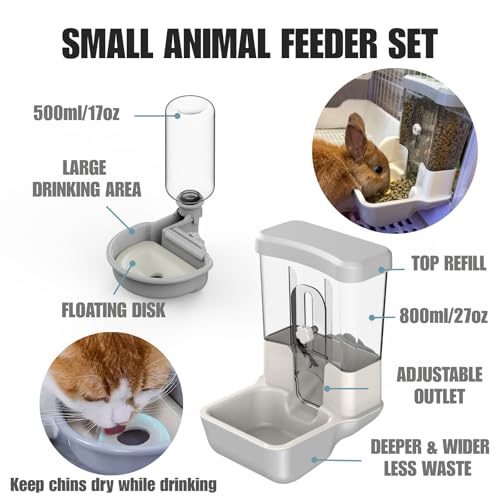 SMALL ANIMAL FEEDER SET

500ml/17oz

LARGE DRINKING AREA

FLOATING DISK

Keep chins dry while drinking

TOP REFILL

800ml/27oz

ADJUSTABLE OUTLET

DEEPER & WIDER LESS WASTE