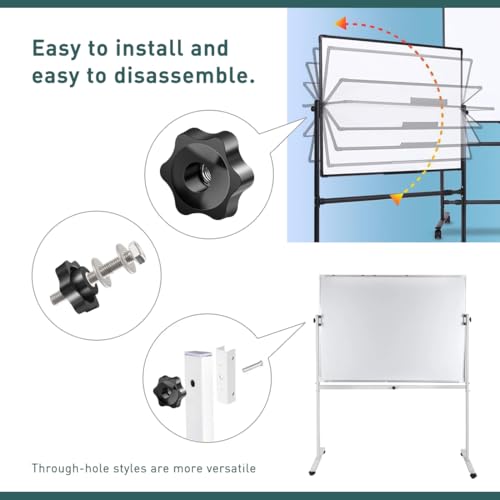 Easy to install and easy to disassemble.

Through-hole styles are more versatile